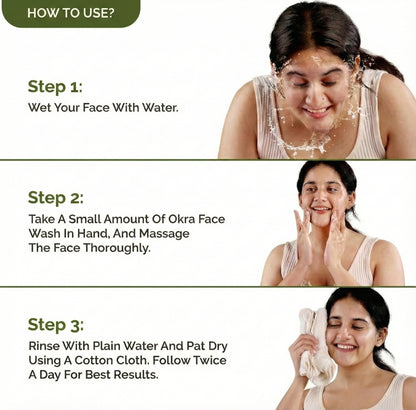 HOW TO USE?

Step 1:
Wet Your Face With Water.

Step 2:
Take A Small Amount Of Okra Face Wash In Hand, And Massage The Face Thoroughly.

Step 3:
Rinse With Plain Water And Pat Dry Using A Cotton Cloth. Follow Twice A Day For Best Results.