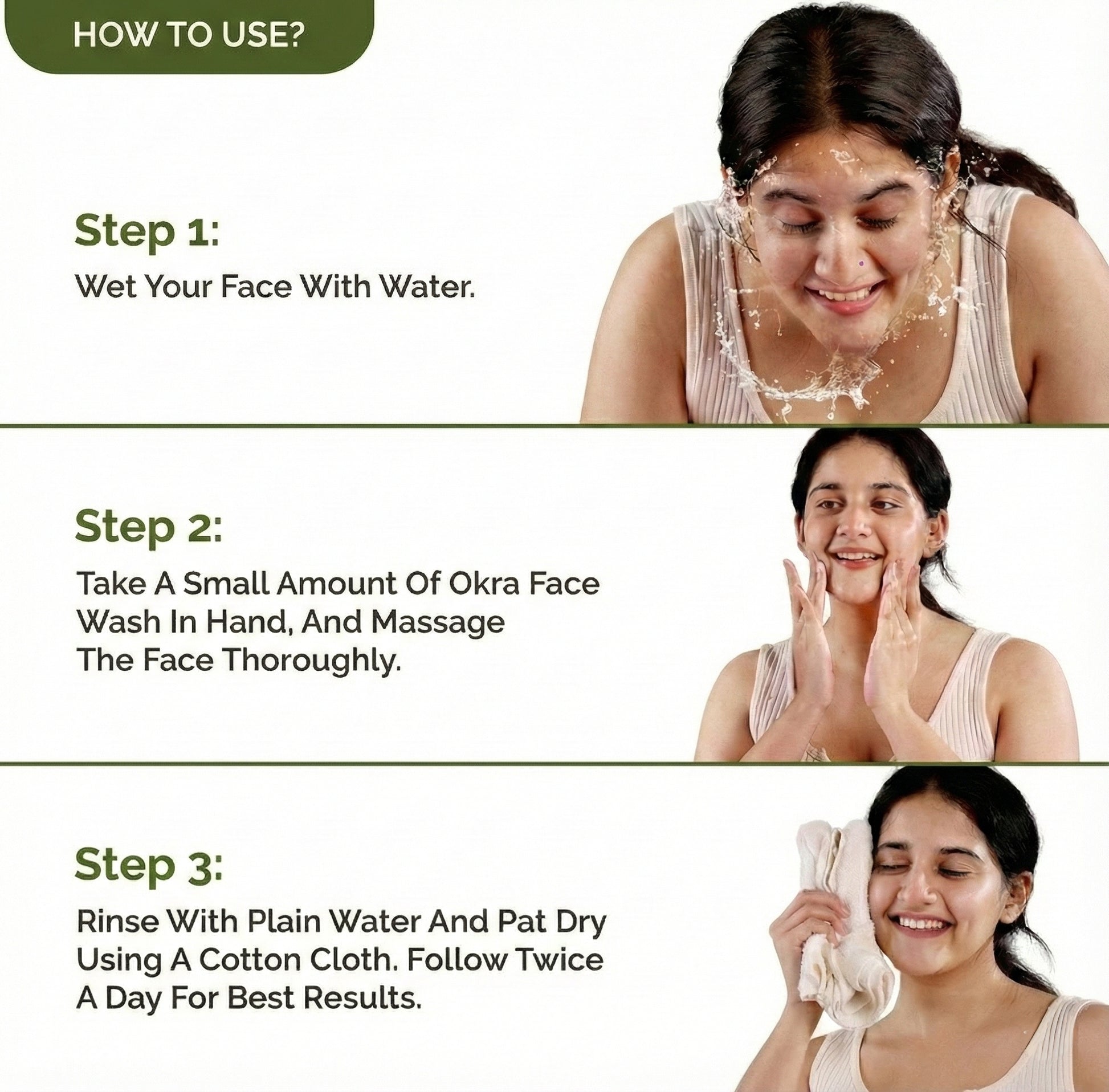 HOW TO USE?

Step 1:

Wet Your Face With Water.

Step 2:

Take A Small Amount Of Okra Face Wash In Hand, And Massage The Face Thoroughly.

Step 3:

Rinse With Plain Water And Pat Dry Using A Cotton Cloth. Follow Twice A Day For Best Results.