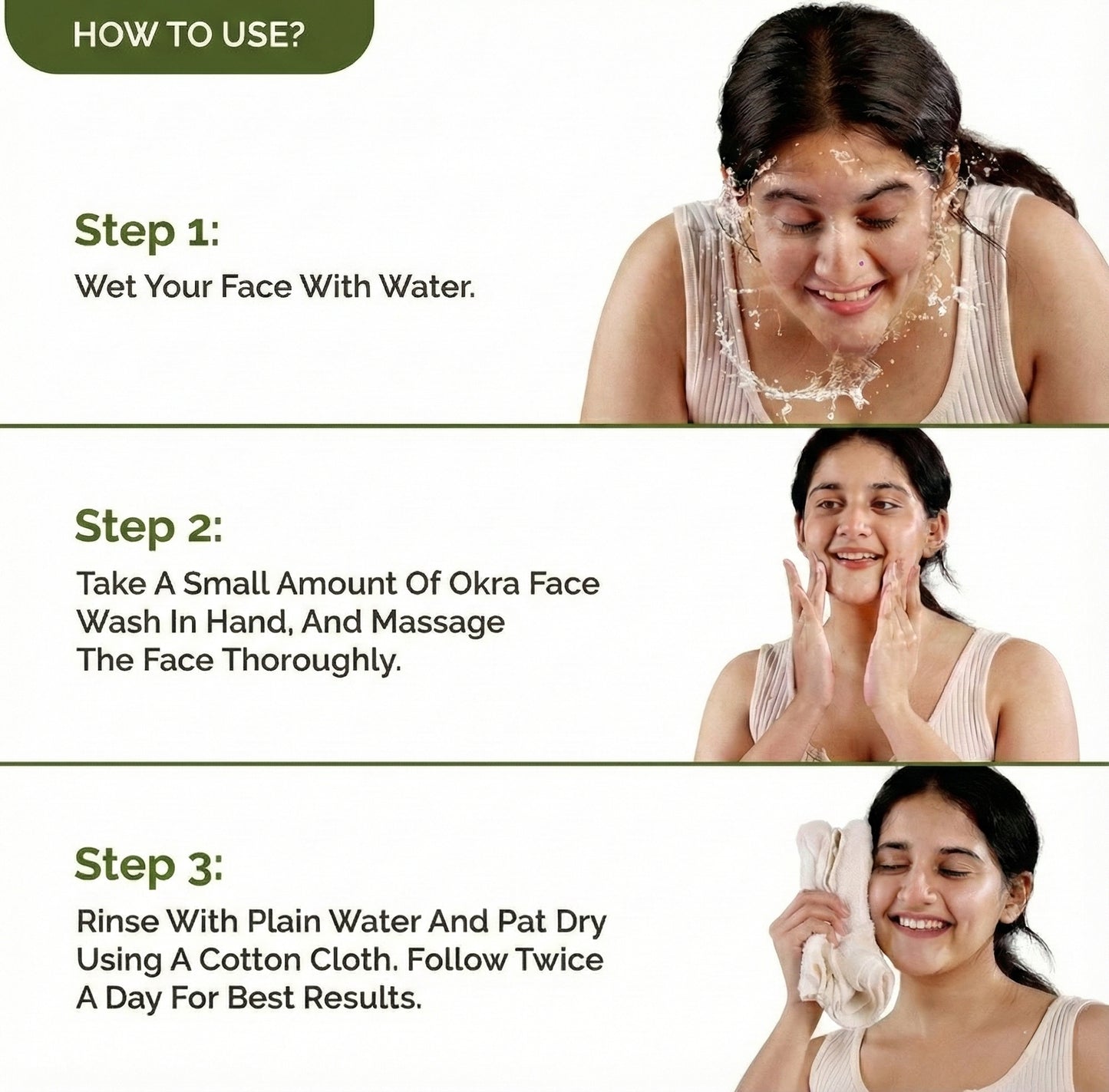 HOW TO USE?

Step 1:
Wet Your Face With Water.

Step 2:
Take A Small Amount Of Okra Face Wash In Hand, And Massage The Face Thoroughly.

Step 3:
Rinse With Plain Water And Pat Dry Using A Cotton Cloth. Follow Twice A Day For Best Results.