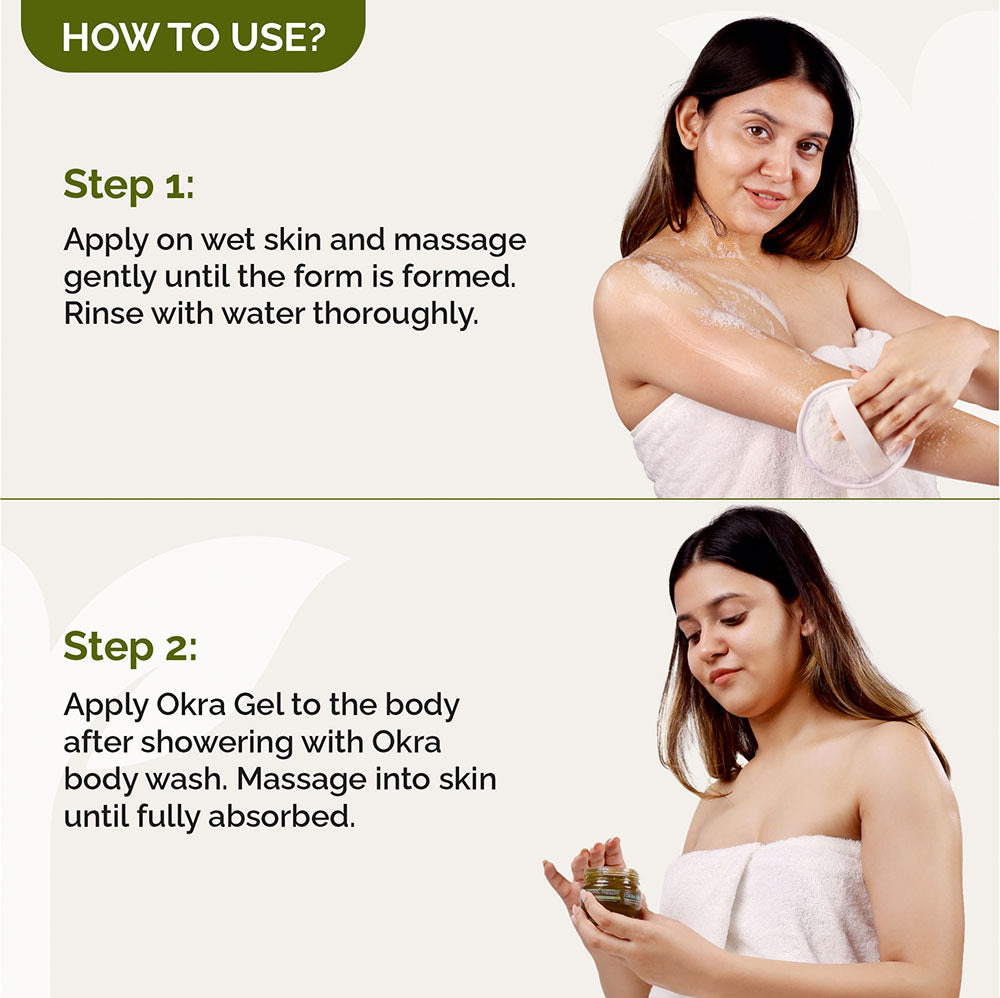 HOW TO USE?

Step 1:

Apply on wet skin and massage gently until the form is formed. Rinse with water thoroughly.

Step 2:

Apply Okra Gel to the body after showering with Okra body wash. Massage into skin until fully absorbed.