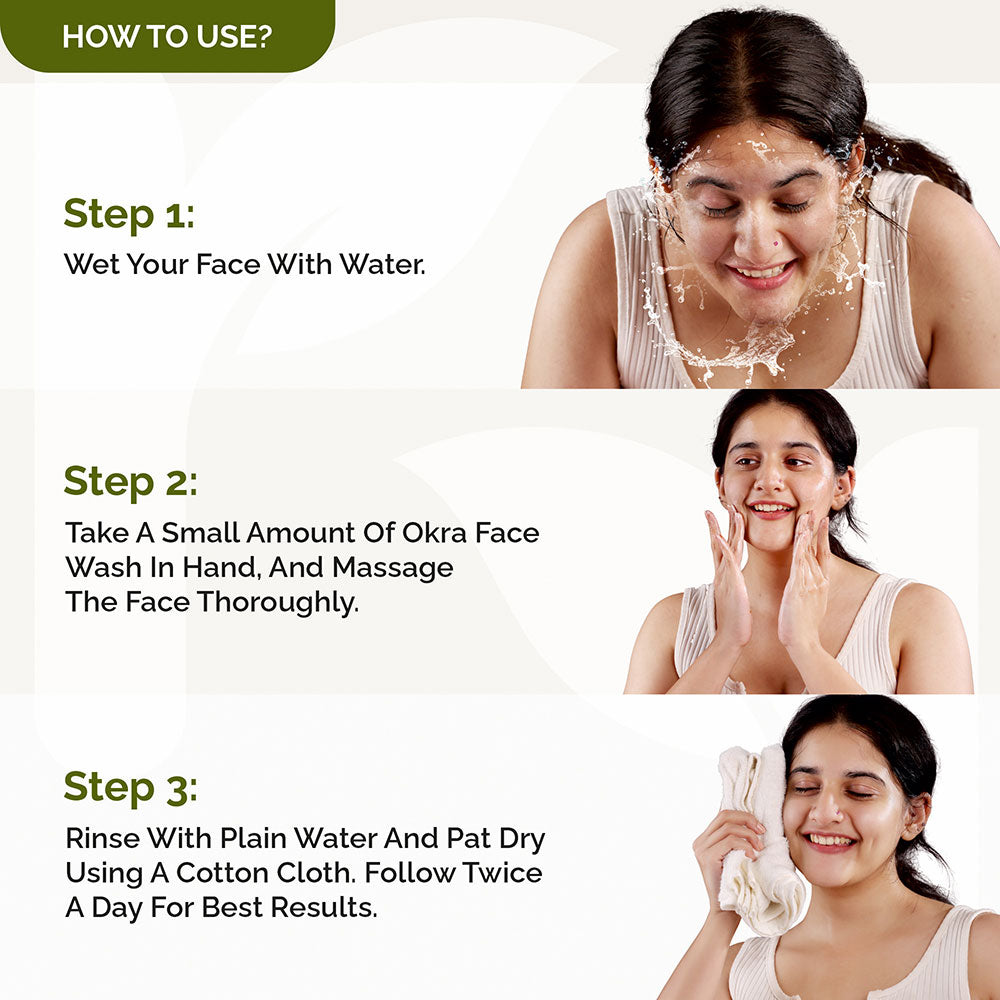 HOW TO USE?

Step 1:
Wet Your Face With Water.

Step 2:
Take A Small Amount Of Okra Face Wash In Hand, And Massage The Face Thoroughly.

Step 3:
Rinse With Plain Water And Pat Dry Using A Cotton Cloth. Follow Twice A Day For Best Results.